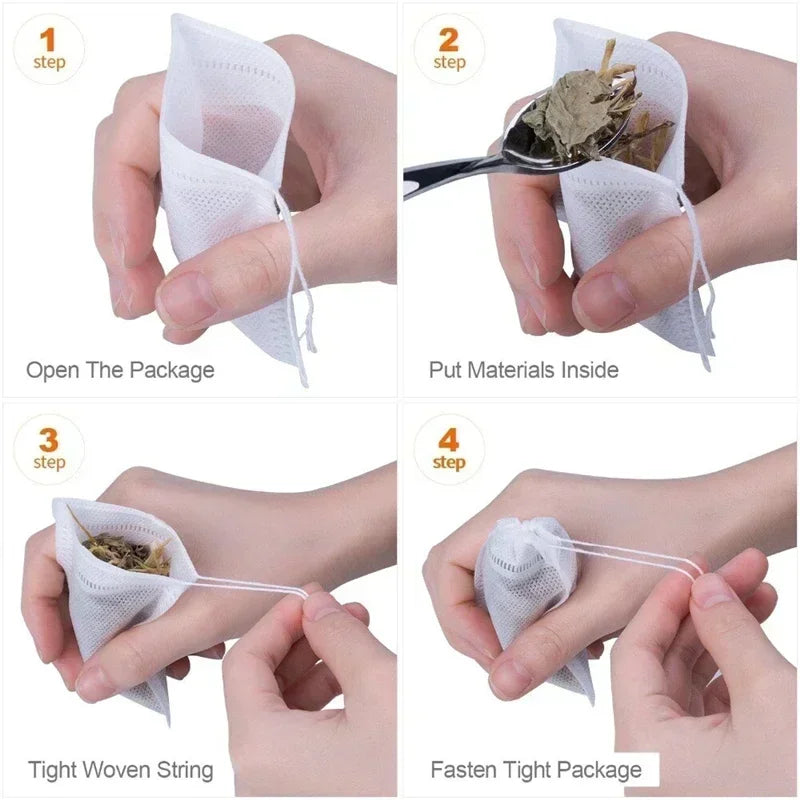 1
step

Open The Package

2
step

Put Materials Inside

3
step

Tight Woven String

4
step

Fasten Tight Package